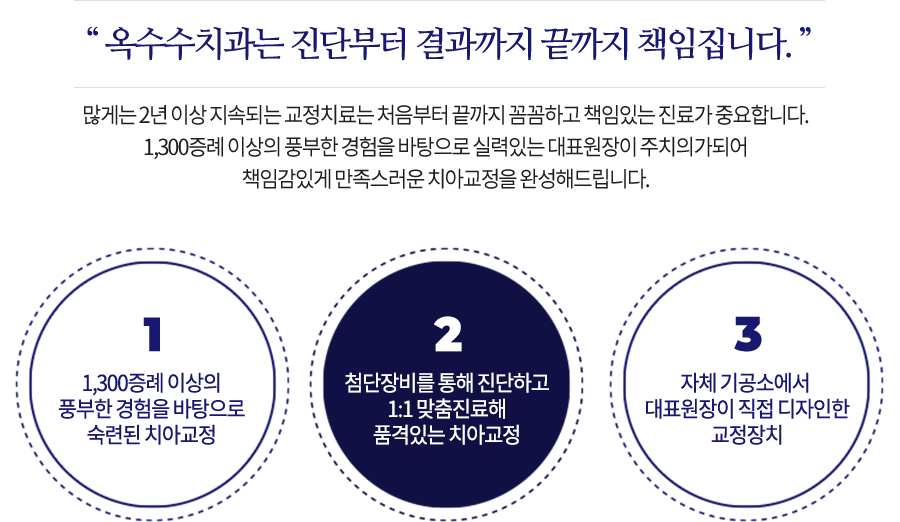 " 옥수수치과는 진단부터 결과까지 끝까지 책임집니다. "

많게는 2년 이상 지속되는 교정치료는 처음부터 끝까지 꼼꼼하고 책임있는 진료가 중요합니다.
1,300증례 이상의 풍부한 경험을 바탕으로 실력있는 대표원장이 주치의가되어
책임감있게 만족스러운 치아교정을 완성해드립니다.

1

1,300증례 이상의
풍부한 경험을 바탕으로
숙련된 치아교정

2

첨단장비를 통해 진단하고
1:1 맞춤진료해
품격있는 치아교정

3

자체 기공소에서
대표원장이 직접 디자인한
교정장치